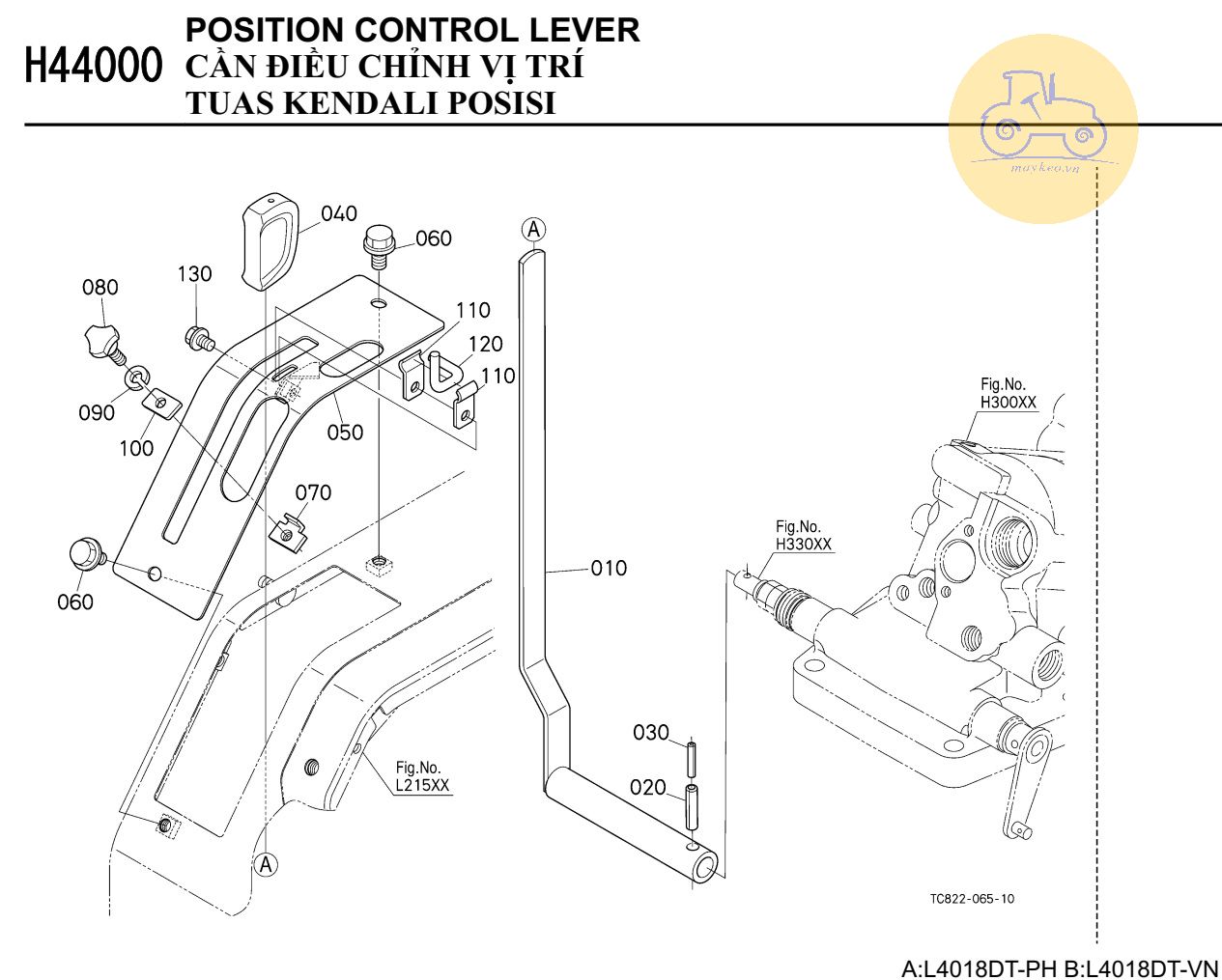 H44000 POSITION CONTROL LEVER
CẦN ĐIỀU CHỈNH VỊ TRÍ
TUAS KENDALI POSISI

maykeo.vn

040
060
080
130
110
120
110
090
100
050
070
060
A
010
Fig.No.
H300XX
Fig.No.
H330XX
030
020
Fig.No.
L215XX
A
TC822-065-10

A:L4018DT-PH B:L4018DT-VN